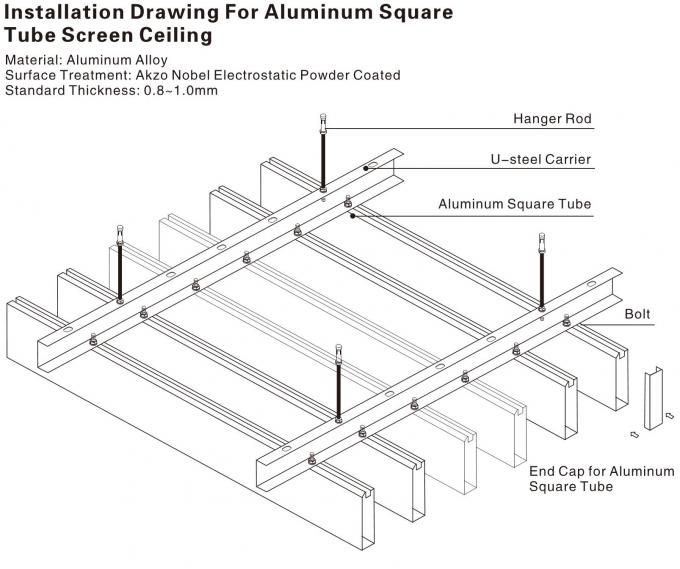 Installation Drawing For Aluminum Square Tube Screen Ceiling

Material: Aluminum Alloy
Surface Treatment: Akzo Nobel Electrostatic Powder Coated
Standard Thickness: 0.8~1.0mm

Hanger Rod

U-steel Carrier

Aluminum Square Tube

Bolt

End Cap for Aluminum Square Tube